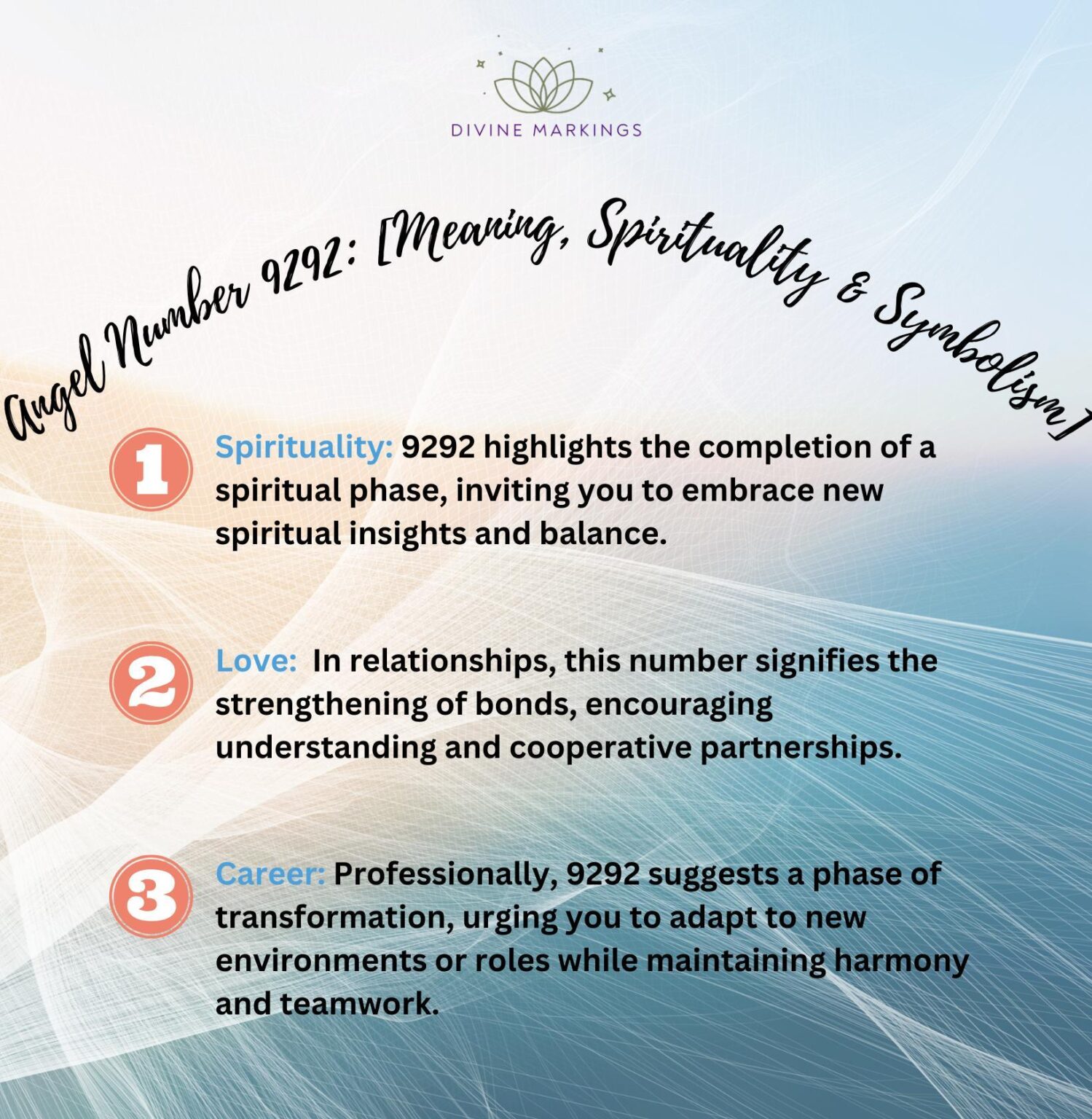 DIVINE MARKINGS

Angel Number 9292: [Meaning, Spirituality & Symbolism]

1 Spirituality: 9292 highlights the completion of a spiritual phase, inviting you to embrace new spiritual insights and balance.

2 Love: In relationships, this number signifies the strengthening of bonds, encouraging understanding and cooperative partnerships.

3 Career: Professionally, 9292 suggests a phase of transformation, urging you to adapt to new environments or roles while maintaining harmony and teamwork.