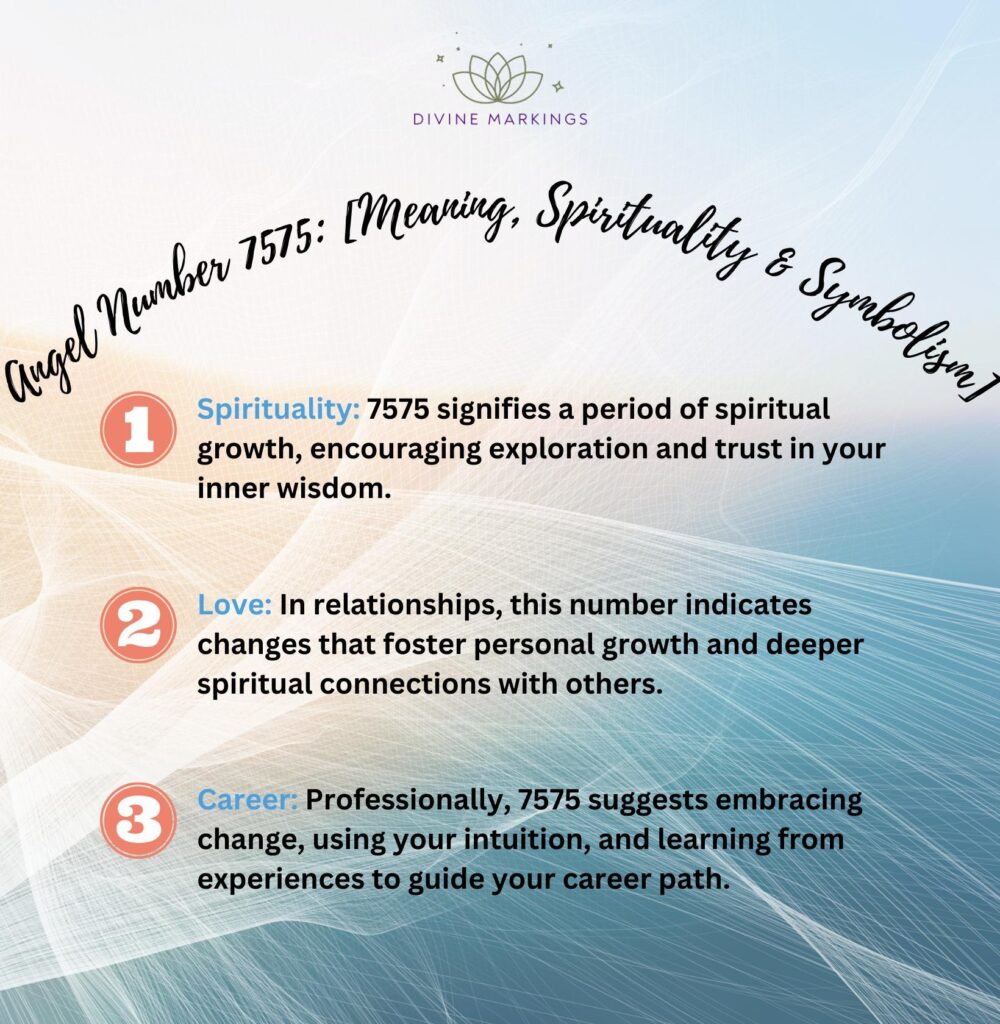 DIVINE MARKINGS

Angel Number 7575: [Meaning, Spirituality & Symbolism]

1 Spirituality: 7575 signifies a period of spiritual growth, encouraging exploration and trust in your inner wisdom.

2 Love: In relationships, this number indicates changes that foster personal growth and deeper spiritual connections with others.

3 Career: Professionally, 7575 suggests embracing change, using your intuition, and learning from experiences to guide your career path.