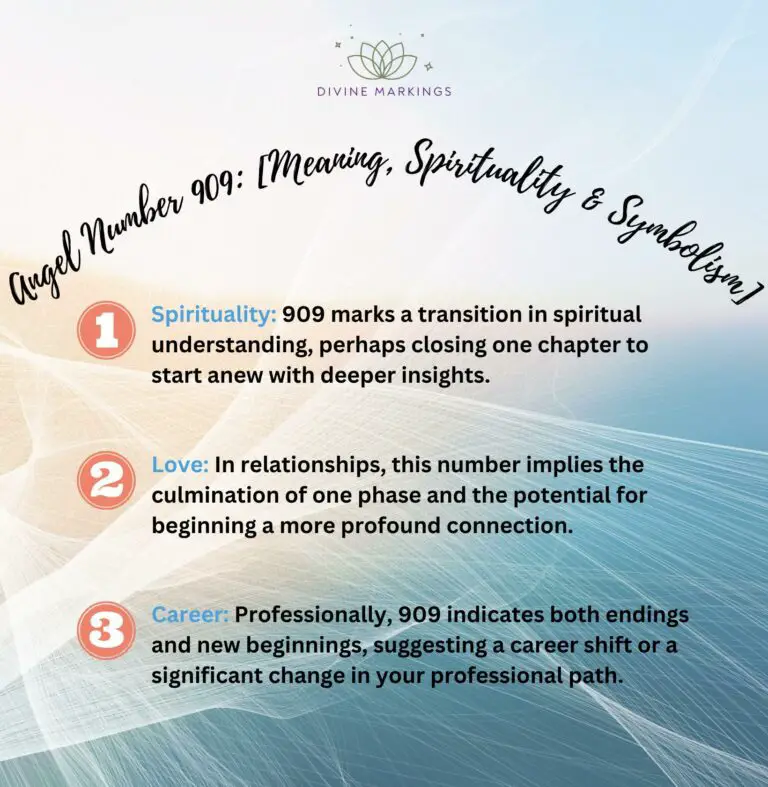 DIVINE MARKINGS

Angel Number 909: [Meaning, Spirituality & Symbolism]

1 Spirituality: 909 marks a transition in spiritual understanding, perhaps closing one chapter to start anew with deeper insights.

2 Love: In relationships, this number implies the culmination of one phase and the potential for beginning a more profound connection.

3 Career: Professionally, 909 indicates both endings and new beginnings, suggesting a career shift or a significant change in your professional path.