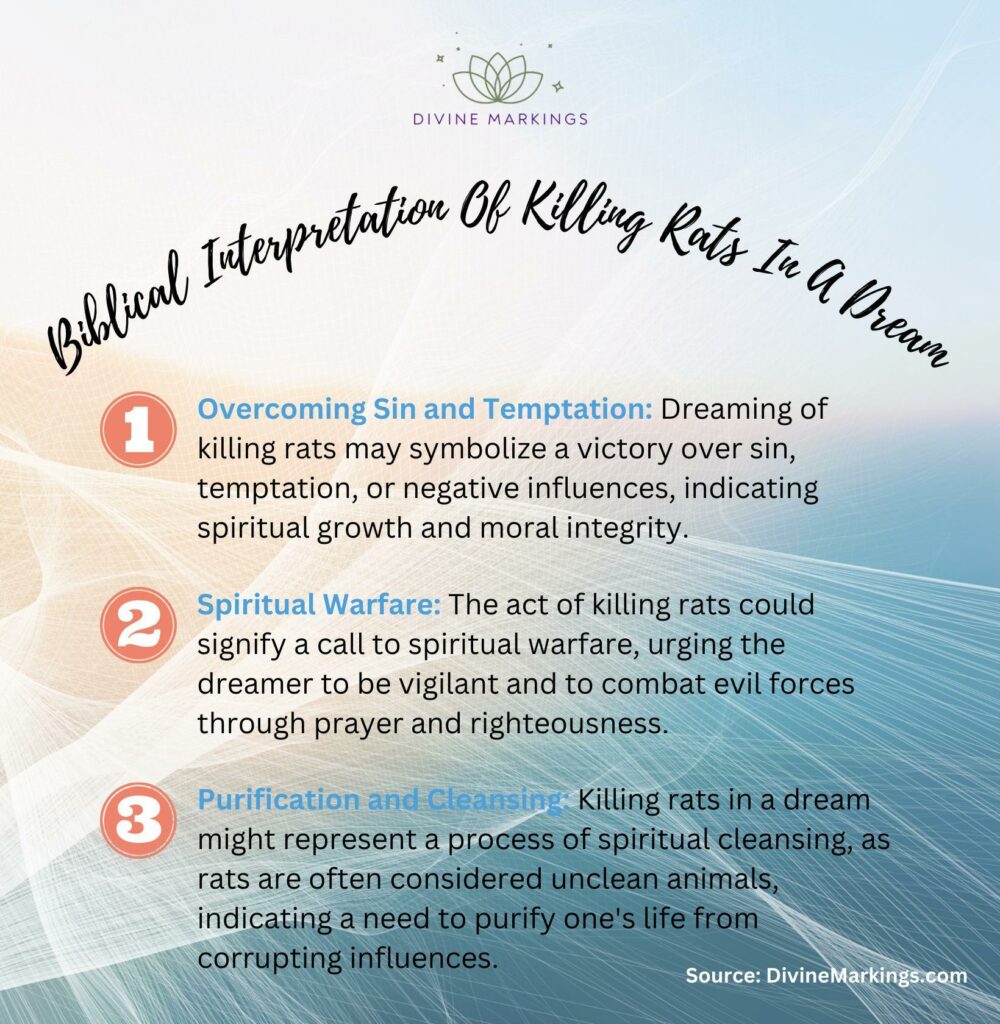 DIVINE MARKINGS

Biblical Interpretation Of Killing Rats In A Dream

1 Overcoming Sin and Temptation: Dreaming of killing rats may symbolize a victory over sin, temptation, or negative influences, indicating spiritual growth and moral integrity.

2 Spiritual Warfare: The act of killing rats could signify a call to spiritual warfare, urging the dreamer to be vigilant and to combat evil forces through prayer and righteousness.

3 Purification and Cleansing: Killing rats in a dream might represent a process of spiritual cleansing, as rats are often considered unclean animals, indicating a need to purify one's life from corrupting influences.

Source: DivineMarkings.com