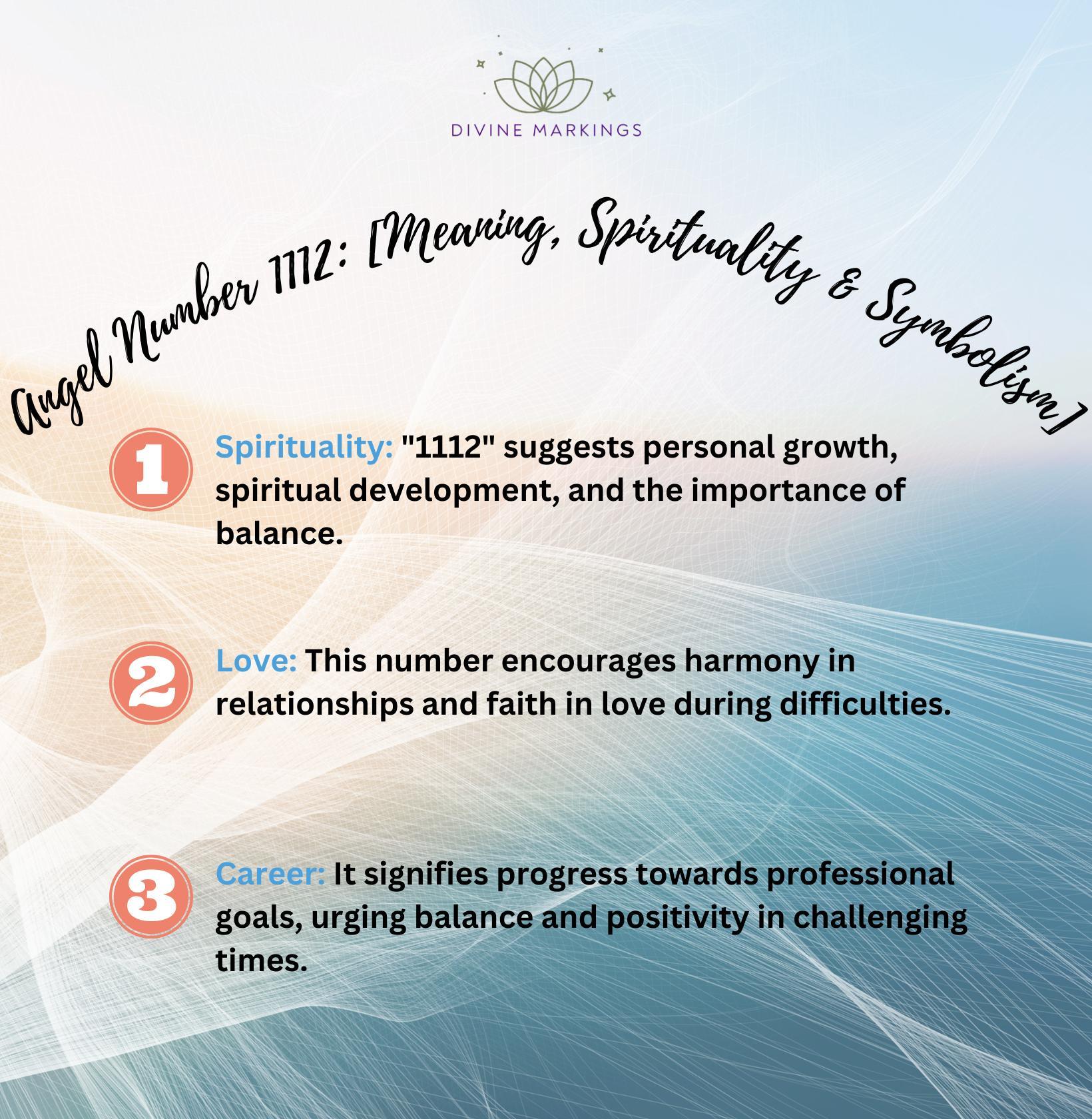 DIVINE MARKINGS

Angel Number 1112: [Meaning, Spirituality & Symbolism]

1 Spirituality: "1112" suggests personal growth, spiritual development, and the importance of balance.

2 Love: This number encourages harmony in relationships and faith in love during difficulties.

3 Career: It signifies progress towards professional goals, urging balance and positivity in challenging times.