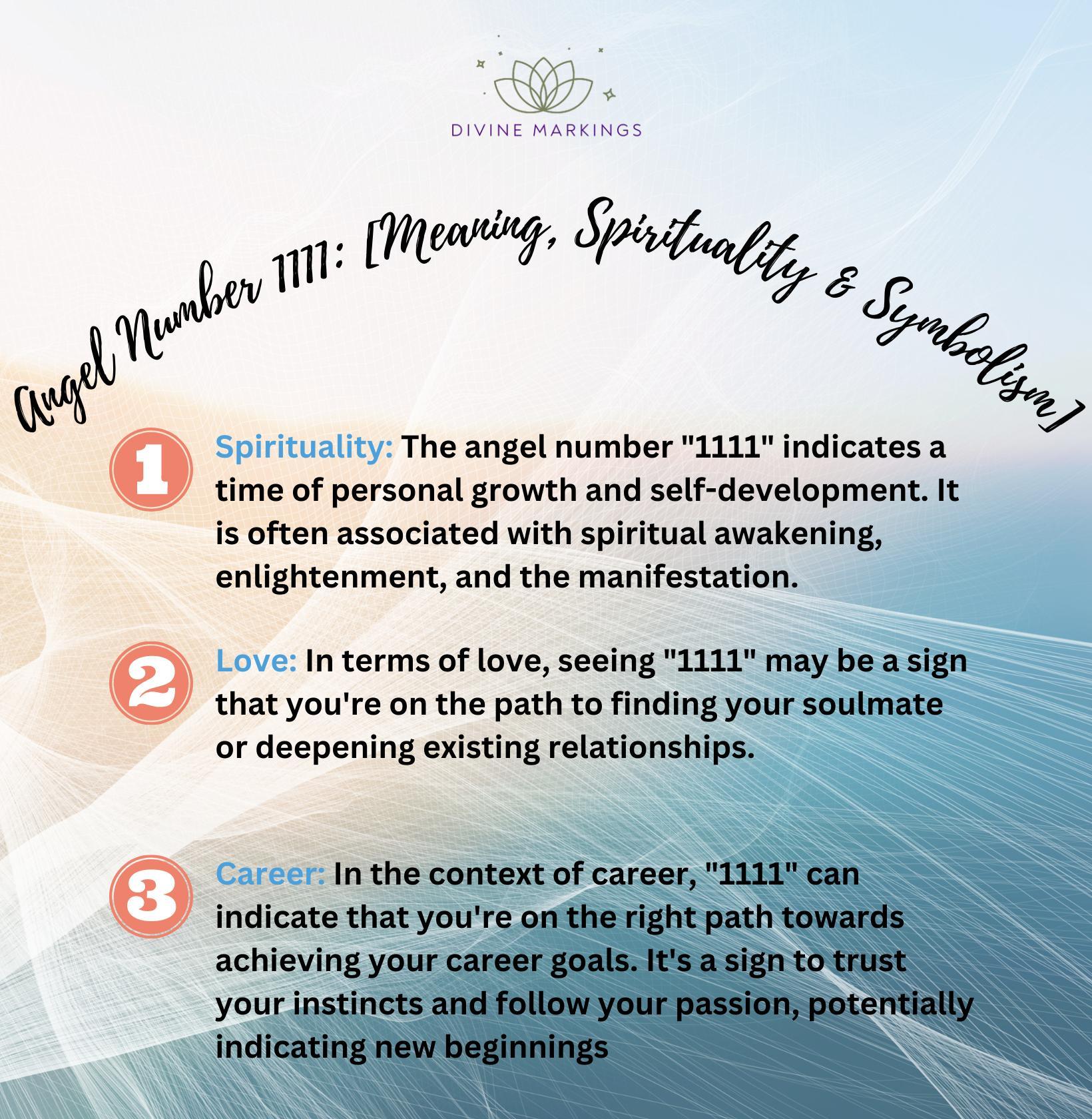 DIVINE MARKINGS

Angel Number 1111: [Meaning, Spirituality & Symbolism]

1 Spirituality: The angel number "1111" indicates a time of personal growth and self-development. It is often associated with spiritual awakening, enlightenment, and the manifestation.

2 Love: In terms of love, seeing "1111" may be a sign that you're on the path to finding your soulmate or deepening existing relationships.

3 Career: In the context of career, "1111" can indicate that you're on the right path towards achieving your career goals. It's a sign to trust your instincts and follow your passion, potentially indicating new beginnings